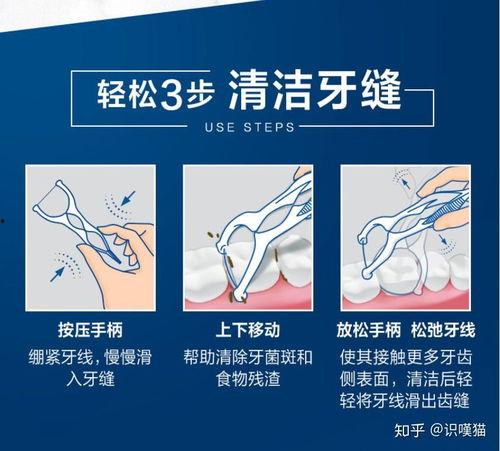 轻松3步 清洁牙缝

USE STEPS

按压手柄

绷紧牙线，慢慢滑入牙缝

上下移动

帮助清除牙菌斑和食物残渣

放松手柄 松弛牙线

使其接触更多牙齿侧表面，清洁后轻轻将牙线滑出齿缝

知乎 @识嘆猫